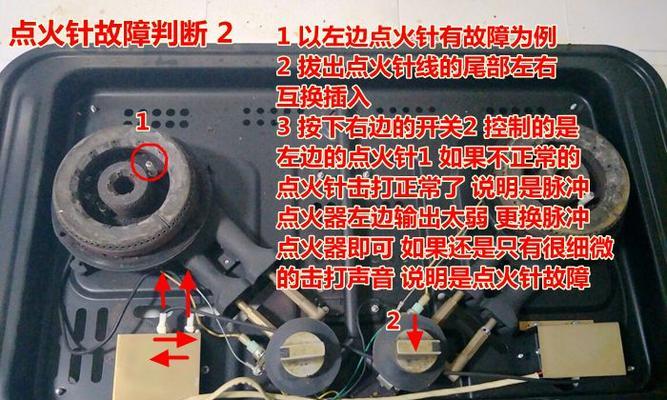 点火针故障判断 2

1 以左边点火针有故障为例
2 拔出点火针线的尾部左右互换插入
3 按下右边的开关2 控制的是左边的点火针1 如果不正常的点火针击打正常了 说明是脉冲点火器左边输出太弱 更换脉冲点火器即可 如果还是只有很细微的击打声音 说明是点火针故障

1

2