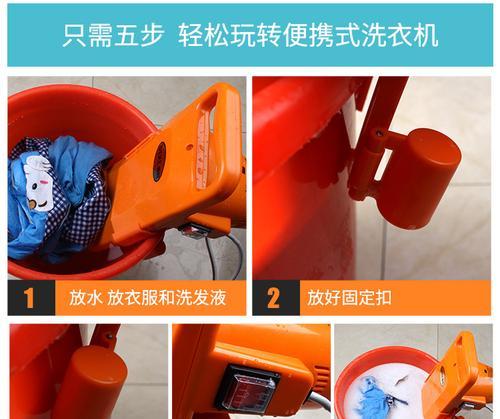 只需五步 轻松玩转便携式洗衣机

1 放水 放衣服和洗发液

2 放好固定扣