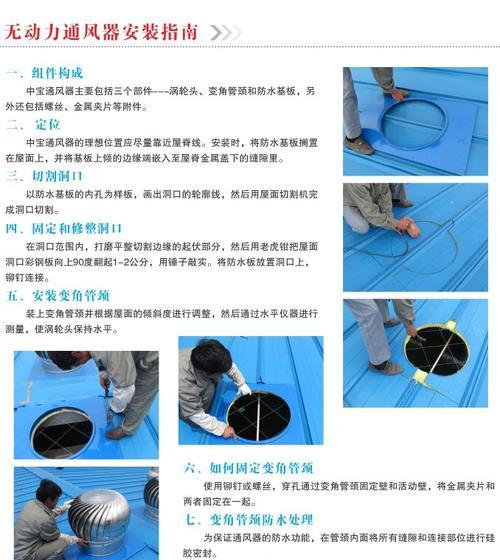 无动力通风器安装指南

一、组件构成

中宝通风器主要包括三个部件---涡轮头、变角管颈和防水基板，另外还包括螺丝、金属夹片等附件。

二、 定位

中宝通风器的理想位置应尽量靠近屋脊线。安装时，将防水基板搁置在屋面上，并将基板上倾的边缘端嵌入至屋脊金属盖下的缝隙里。

三、切割洞口

以防水基板的内孔为样板，画出洞口的轮廓线，然后用屋面切割机完成洞口切割。

四、固定和修整洞口

在洞口范围内，打磨平整切割边缘的起伏部分，然后用老虎钳把屋面洞口彩钢板向上90度翻起1-2公分，用锤子敲实。将防水板放置洞口上，铆钉连接。

五、安装变角管颈

装上变角管颈并根据屋面的倾斜度进行调整，然后通过水平仪器进行测量，使涡轮头保持水平。

六、如何固定变角管颈

使用铆钉或螺丝，穿孔通过变角管颈固定壁和活动壁，将金属夹片和两者固定在一起。

七、变角管颈防水处理

为保证通风器的防水功能，在管颈内面将所有缝隙和连接部位进行硅胶密封。